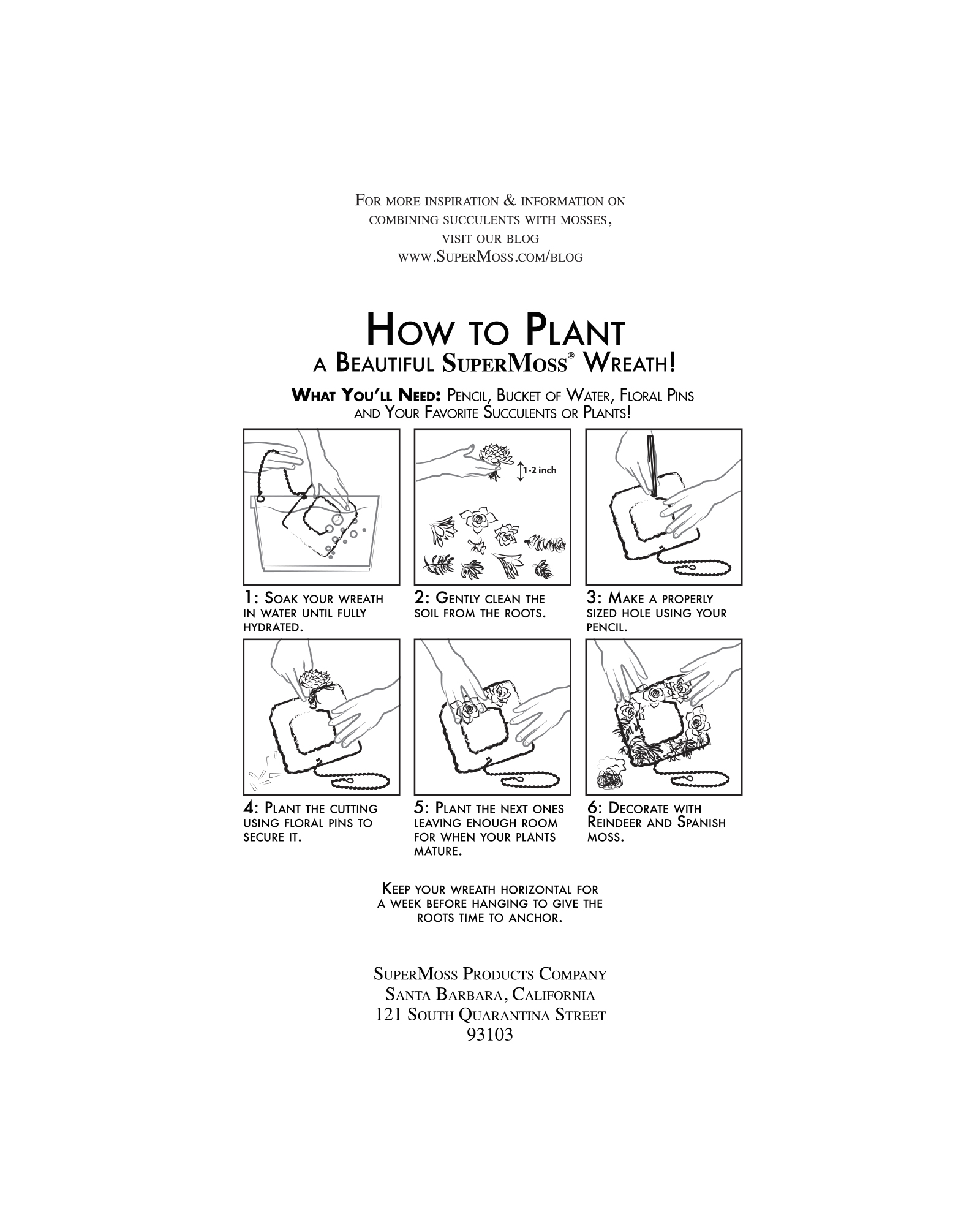 For more inspiration & information on combining succulents with mosses, visit our blog www.SuperMoss.com/blog

How to Plant
a Beautiful SuperMoss® Wreath!

What You'll Need: Pencil, Bucket of Water, Floral Pins and Your Favorite Succulents or Plants!

1-2 inch

1: Soak your wreath in water until fully hydrated.

2: Gently clean the soil from the roots.

3: Make a properly sized hole using your pencil.

4: Plant the cutting using floral pins to secure it.

5: Plant the next ones leaving enough room for when your plants mature.

6: Decorate with Reindeer and Spanish moss.

Keep your wreath horizontal for a week before hanging to give the roots time to anchor.

SuperMoss Products Company
Santa Barbara, California
121 South Quarantina Street
93103