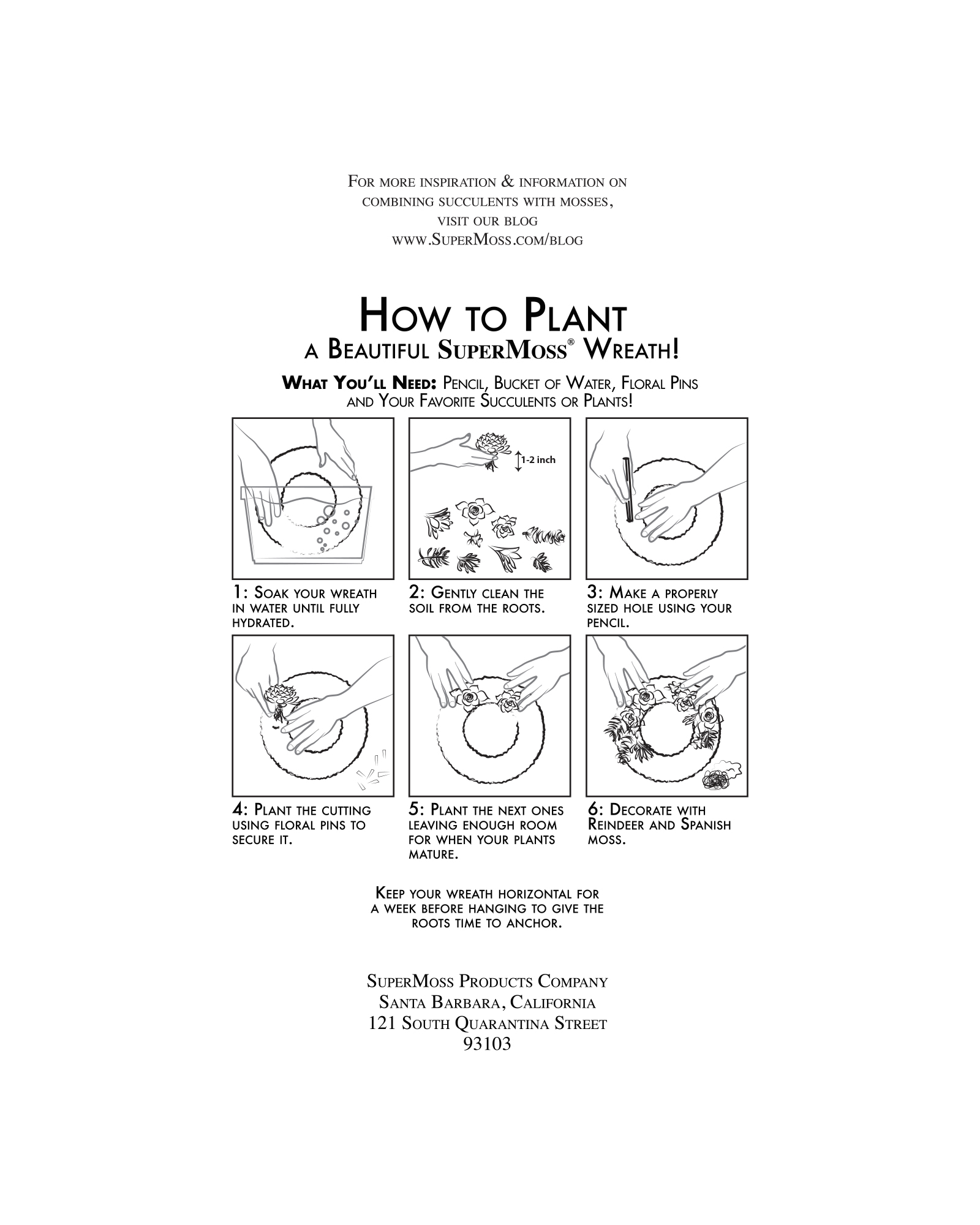 For more inspiration & information on combining succulents with mosses, visit our blog www.SuperMoss.com/blog

How to Plant
a Beautiful SuperMoss® Wreath!

What You'll Need: Pencil, Bucket of Water, Floral Pins and Your Favorite Succulents or Plants!

1-2 inch

1: Soak your wreath in water until fully hydrated.

2: Gently clean the soil from the roots.

3: Make a properly sized hole using your pencil.

4: Plant the cutting using floral pins to secure it.

5: Plant the next ones leaving enough room for when your plants mature.

6: Decorate with Reindeer and Spanish moss.

Keep your wreath horizontal for a week before hanging to give the roots time to anchor.

SuperMoss Products Company
Santa Barbara, California
121 South Quarantina Street
93103